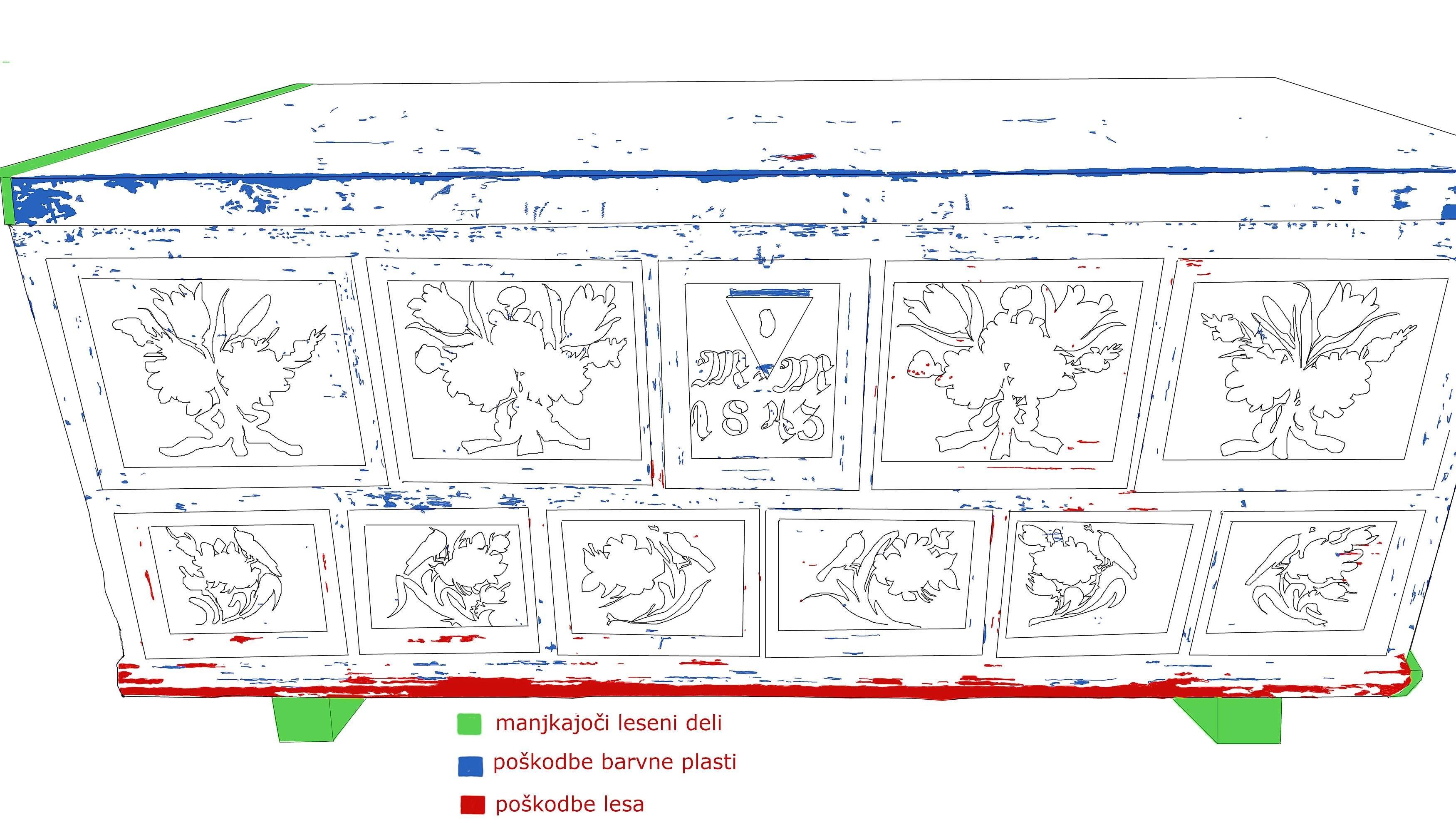 M M
1843

manjkajoči leseni deli
poškodbe barvne plasti
poškodbe lesa